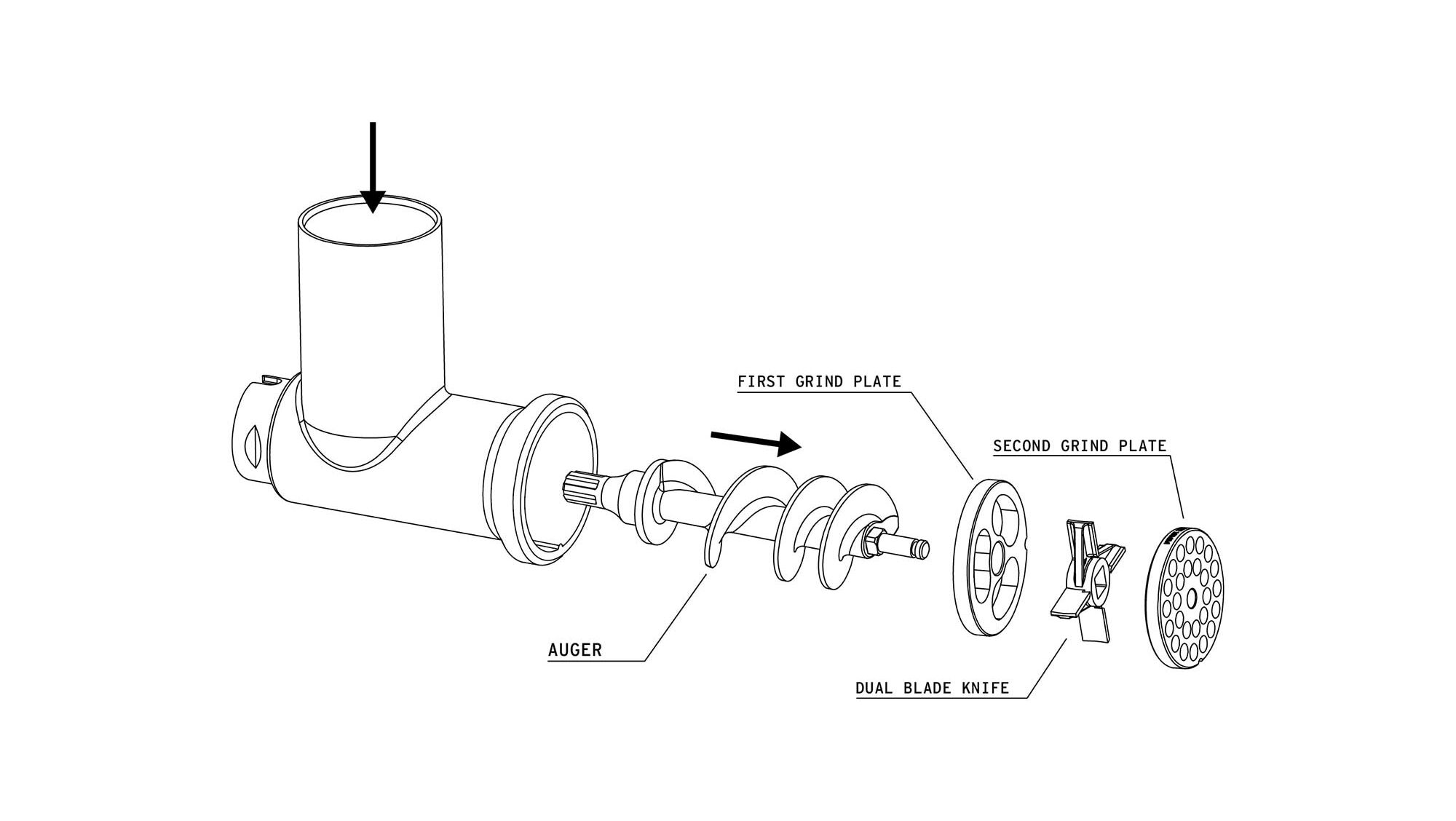 FIRST GRIND PLATE

SECOND GRIND PLATE

AUGER

DUAL BLADE KNIFE